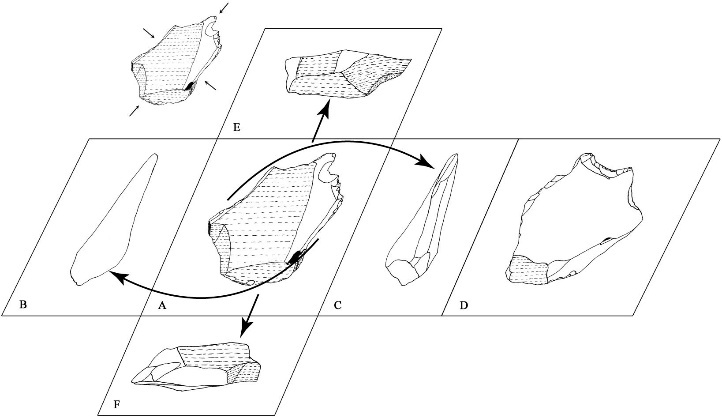 E

B

A

C

D

F